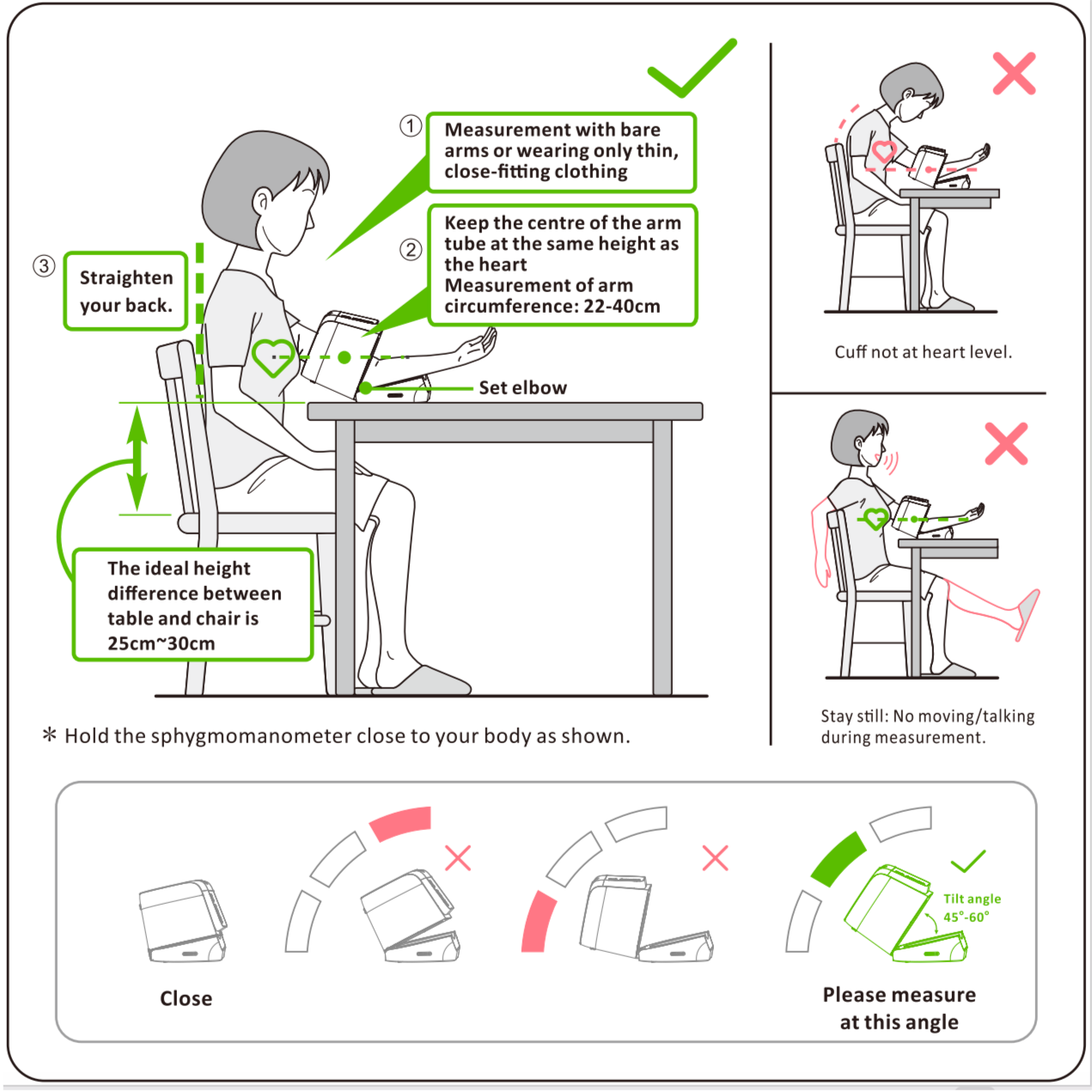 ① Measurement with bare arms or wearing only thin, close-fitting clothing

② Keep the centre of the arm tube at the same height as the heart
Measurement of arm circumference: 22-40cm

③ Straighten your back.

Set elbow

The ideal height difference between table and chair is 25cm~30cm

＊ Hold the sphygmomanometer close to your body as shown.

Cuff not at heart level.

Stay still: No moving/talking during measurement.

Close

Tilt angle 45°-60°

Please measure at this angle